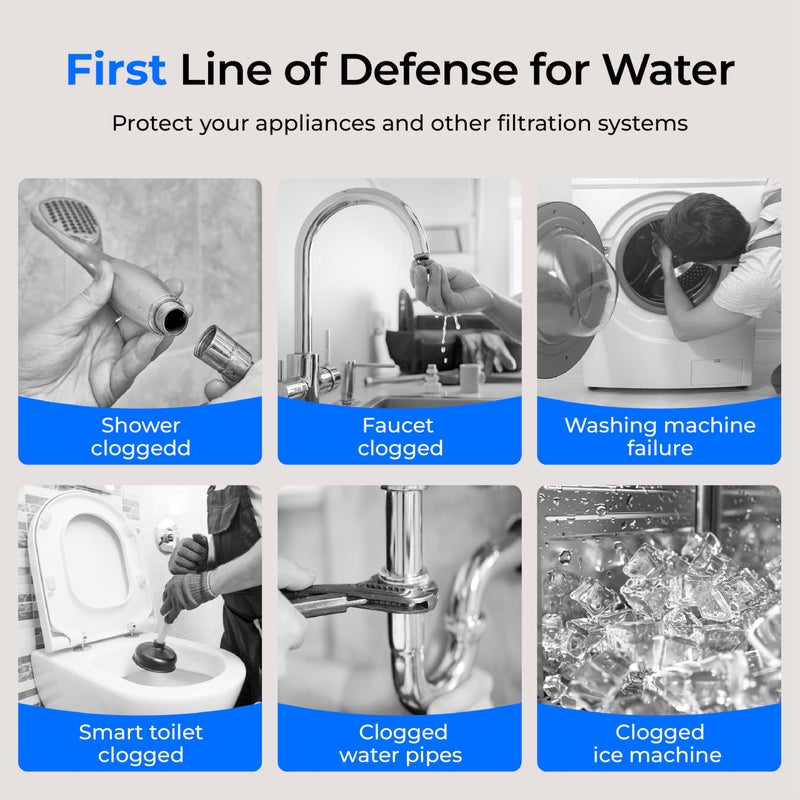 First Line of Defense for Water

Protect your appliances and other filtration systems

Shower cloggedd

Faucet clogged

Washing machine failure

Smart toilet clogged

Clogged water pipes

Clogged ice machine